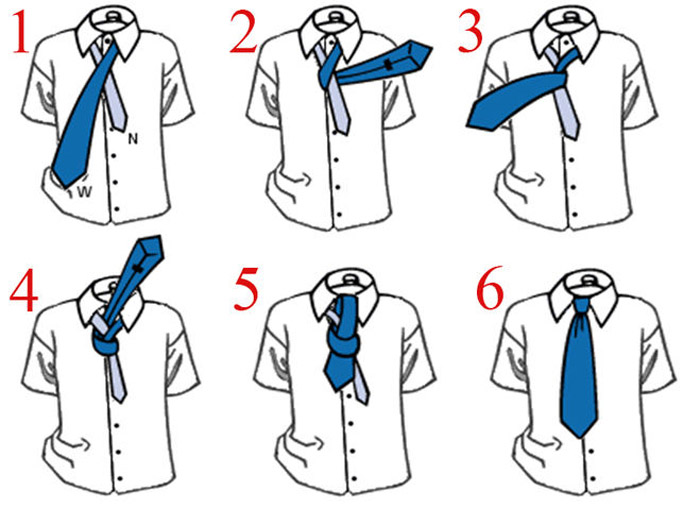 1
N
W
2
3
4
5
6